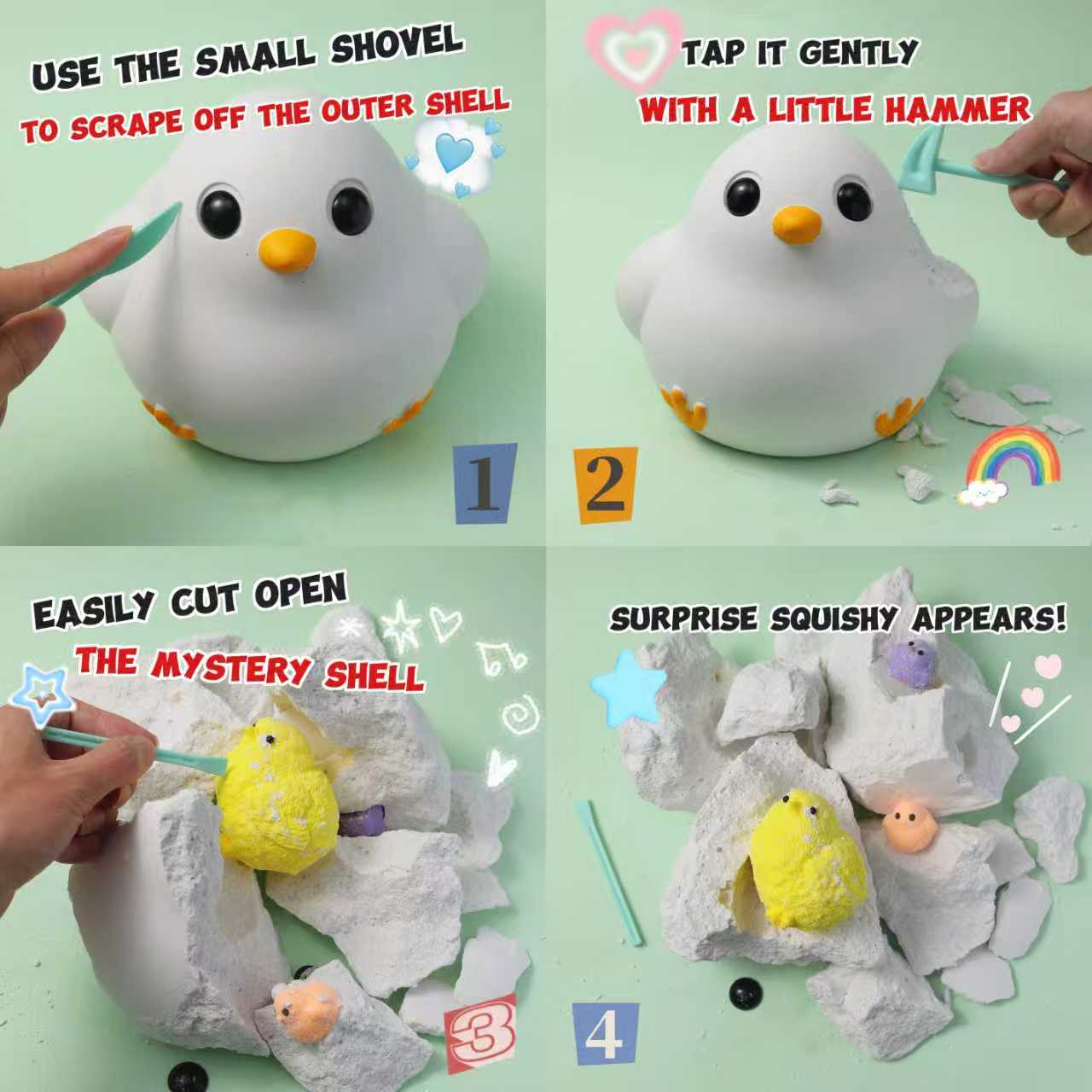 USE THE SMALL SHOVEL
TO SCRAPE OFF THE OUTER SHELL

1

TAP IT GENTLY
WITH A LITTLE HAMMER

2

EASILY CUT OPEN
THE MYSTERY SHELL

3

SURPRISE SQUISHY APPEARS!

4